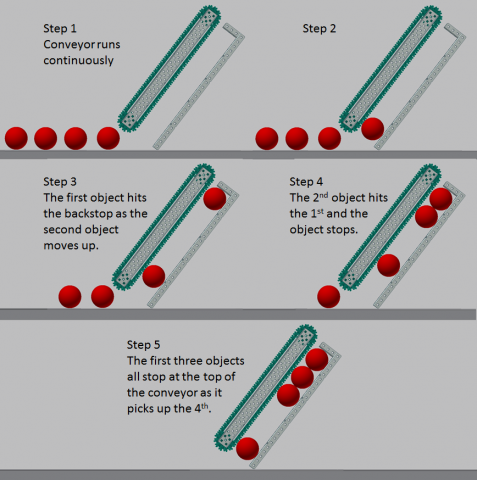 Step 1
Conveyor runs continuously

Step 2

Step 3
The first object hits the backstop as the second object moves up.

Step 4
The 2$^{nd}$ object hits the 1$^{st}$ and the object stops.

Step 5
The first three objects all stop at the top of the conveyor as it picks up the 4$^{th}$.